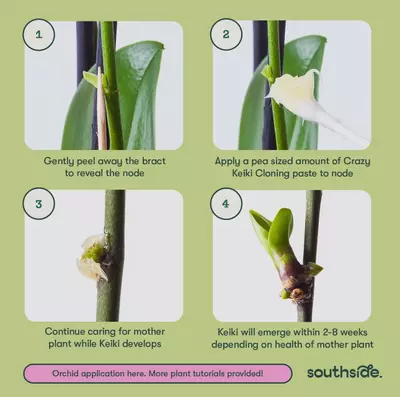 1

Gently peel away the bract to reveal the node

2

Apply a pea sized amount of Crazy Keiki Cloning paste to node

3

Continue caring for mother plant while Keiki develops

4

Keiki will emerge within 2-8 weeks depending on health of mother plant

Orchid application here. More plant tutorials provided!

southside.