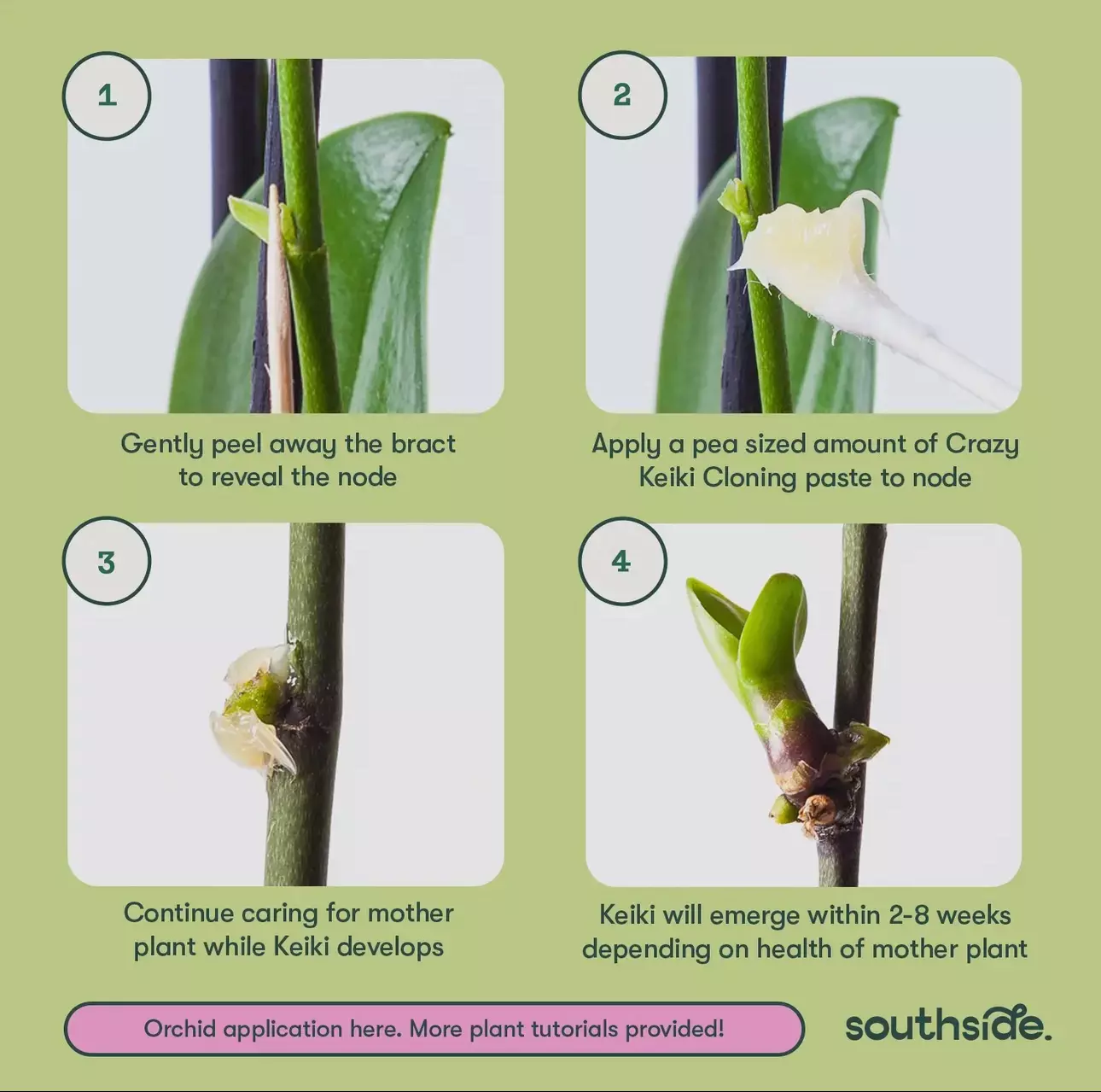 1

Gently peel away the bract to reveal the node

2

Apply a pea sized amount of Crazy Keiki Cloning paste to node

3

Continue caring for mother plant while Keiki develops

4

Keiki will emerge within 2-8 weeks depending on health of mother plant

Orchid application here. More plant tutorials provided!

southside.